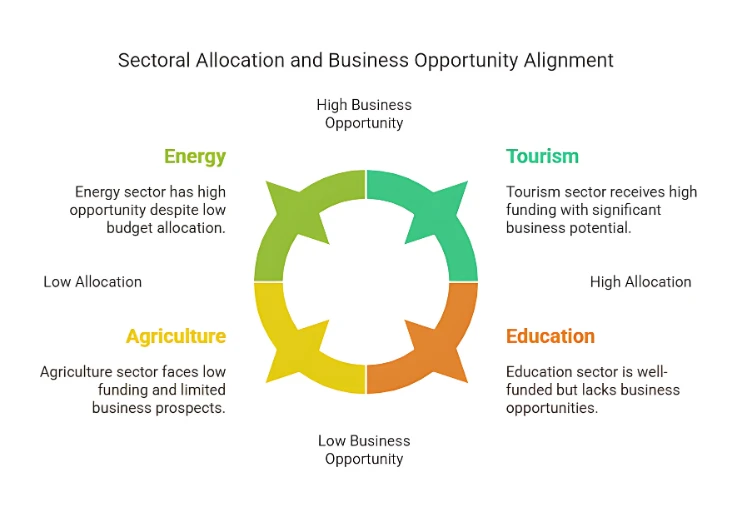 Sectoral Allocation and Business Opportunity Alignment

High Business Opportunity

Energy

Energy sector has high opportunity despite low budget allocation.

Tourism

Tourism sector receives high funding with significant business potential.

Low Allocation

High Allocation

Agriculture

Agriculture sector faces low funding and limited business prospects.

Education

Education sector is well-funded but lacks business opportunities.

Low Business Opportunity